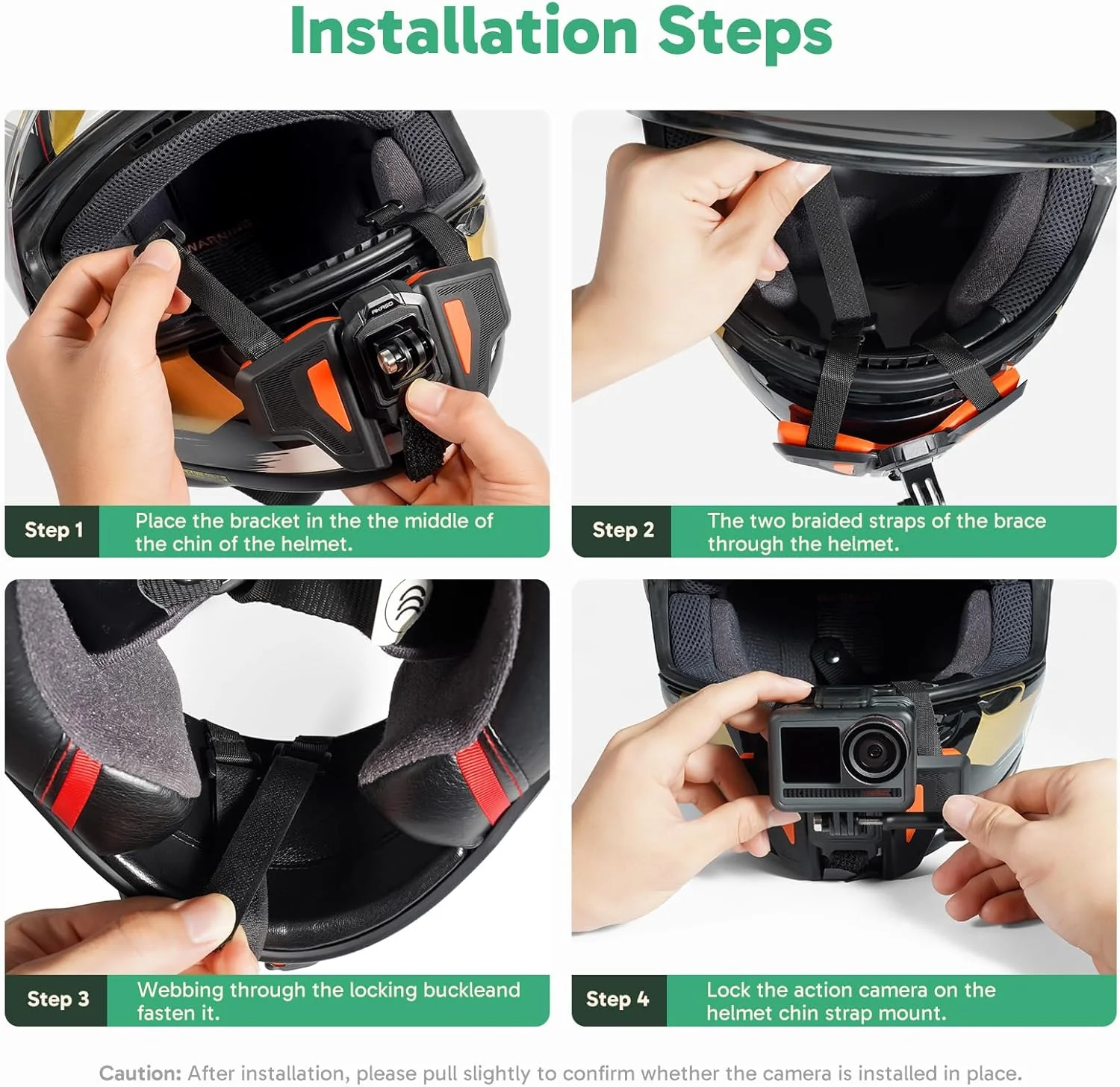 Installation Steps

WARNING

AKASO

Step 1 Place the bracket in the the middle of the chin of the helmet.

Step 2 The two braided straps of the brace through the helmet.

Step 3 Webbing through the locking buckleand fasten it.

Step 4 Lock the action camera on the helmet chin strap mount.

Caution: After installation, please pull slightly to confirm whether the camera is installed in place.